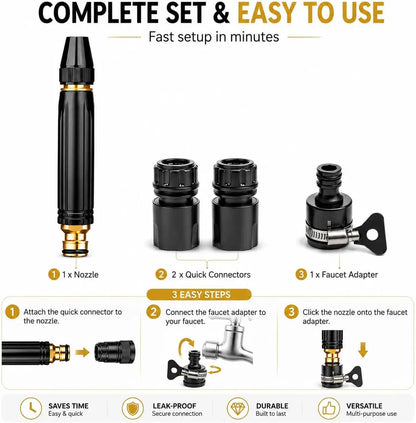 COMPLETE SET & EASY TO USE

Fast setup in minutes

1 1 x Nozzle

2 2 x Quick Connectors

3 1 x Faucet Adapter

3 EASY STEPS

1 Attach the quick connector to the nozzle.

2 Connect the faucet adapter to your faucet.

3 Click the nozzle onto the faucet adapter.

SAVES TIME
Easy & quick

LEAK-PROOF
Secure connection

DURABLE
Built to last

VERSATILE
Multi-purpose use